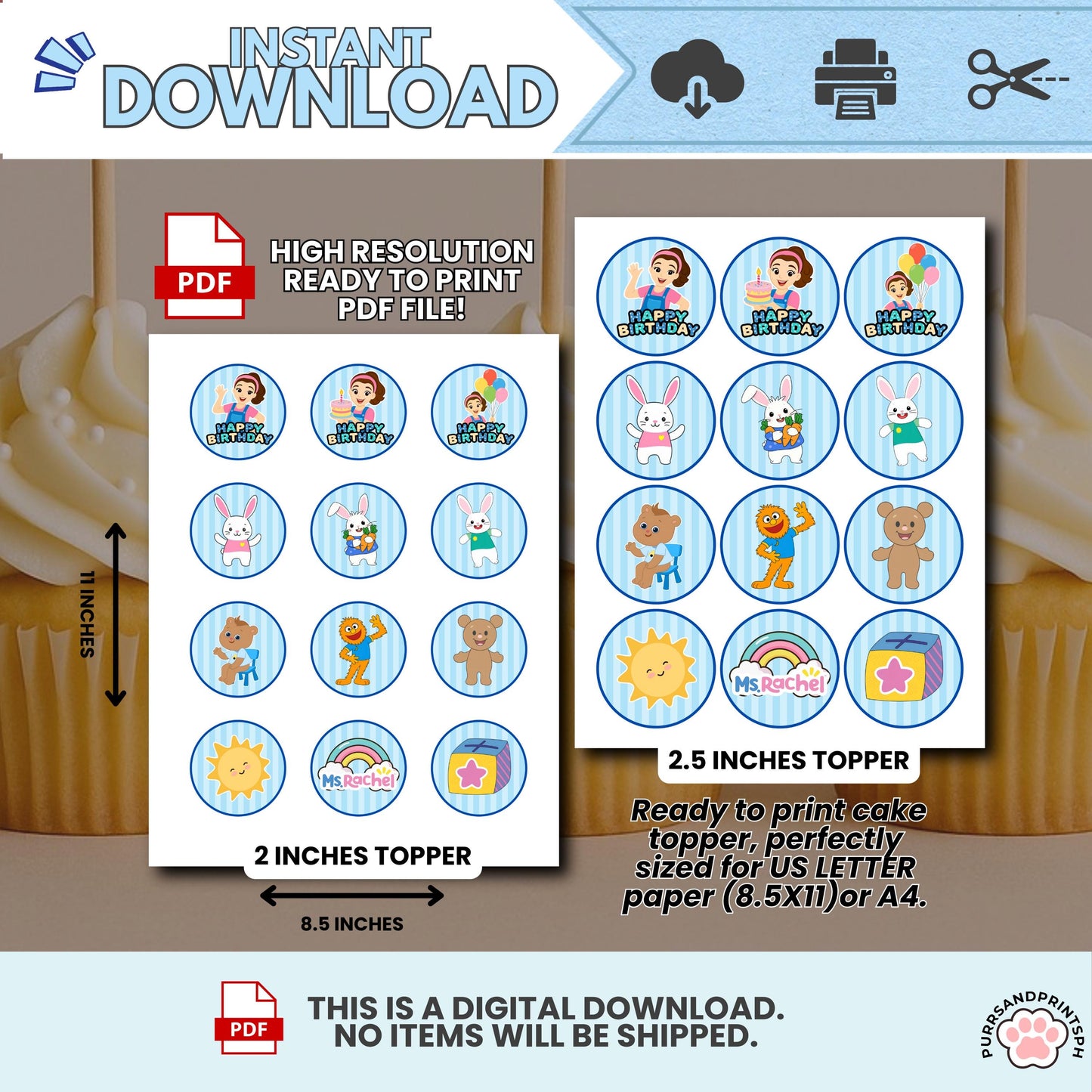 INSTANT DOWNLOAD

PDF

HIGH RESOLUTION READY TO PRINT PDF FILE!

HAPPY BIRTHDAY
HAPPY BIRTHDAY
HAPPY BIRTHDAY

Ms.Rachel

11 INCHES

2 INCHES TOPPER

8.5 INCHES

HAPPY BIRTHDAY
HAPPY BIRTHDAY
HAPPY BIRTHDAY

Ms.Rachel

2.5 INCHES TOPPER

Ready to print cake topper, perfectly sized for US LETTER paper (8.5X11)or A4.

PDF

THIS IS A DIGITAL DOWNLOAD. NO ITEMS WILL BE SHIPPED.

PURRSANDPRINTSPH